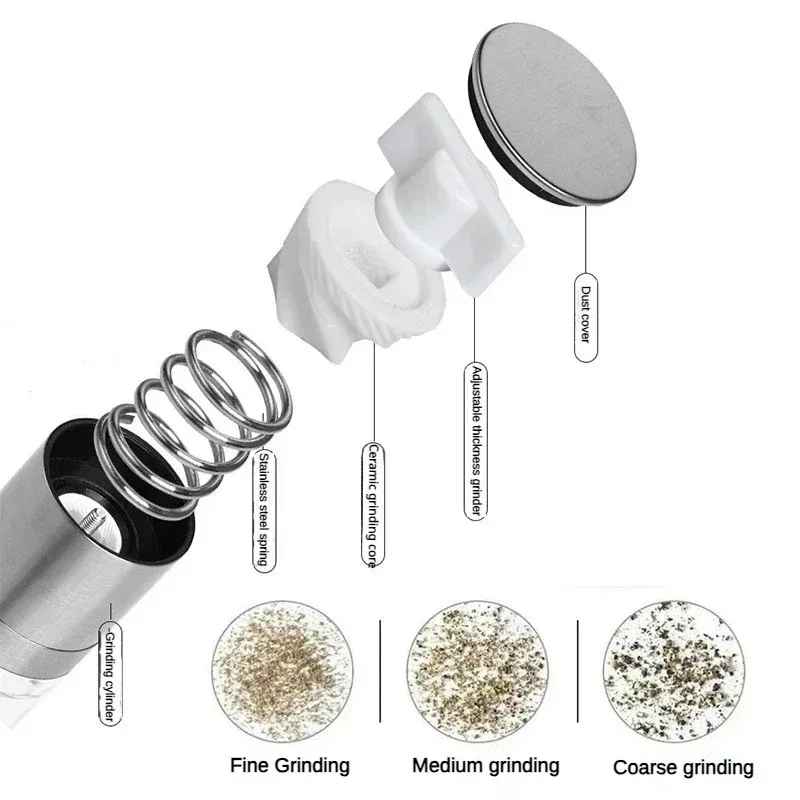 Dust cover

Adjustable thickness grinder

Ceramic grinding core

Stainless steel spring

Grinding cylinder

Fine Grinding

Medium grinding

Coarse grinding